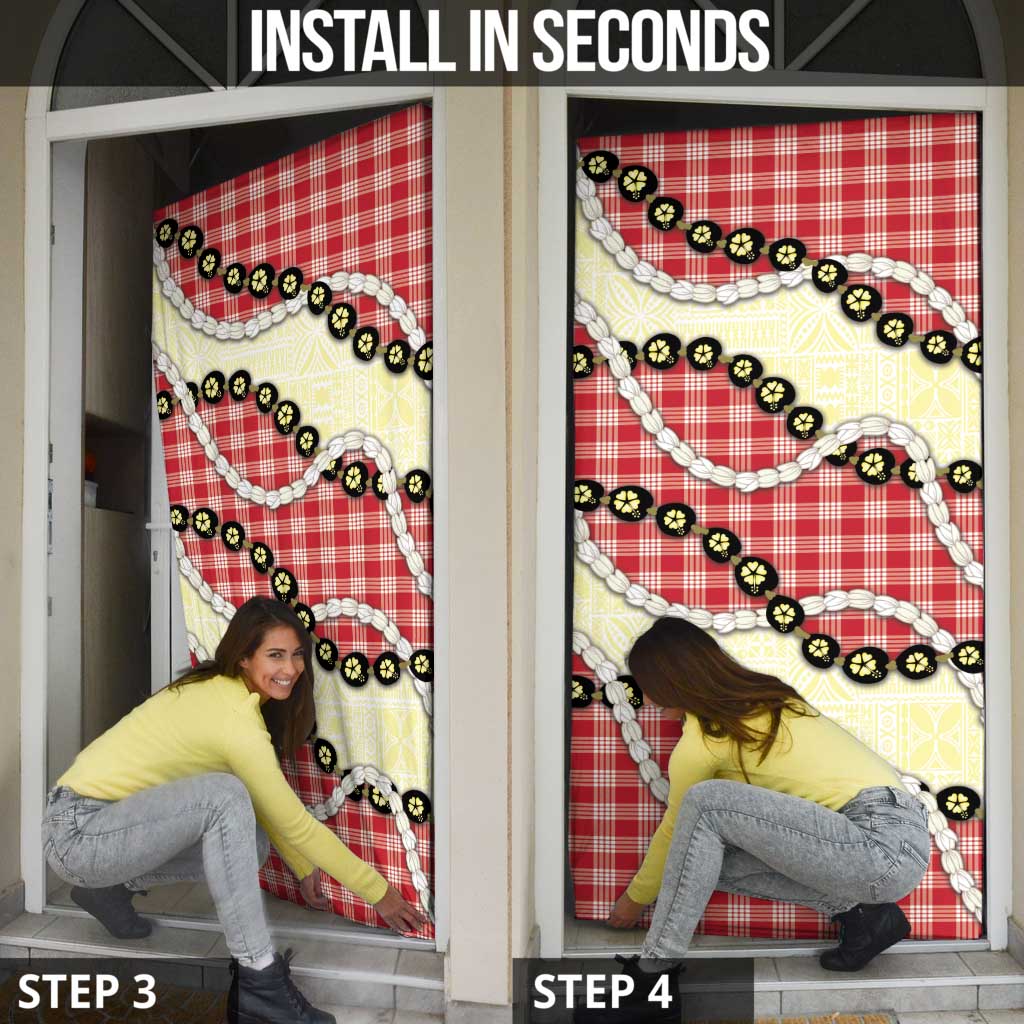 INSTALL IN SECONDS

STEP 3

STEP 4