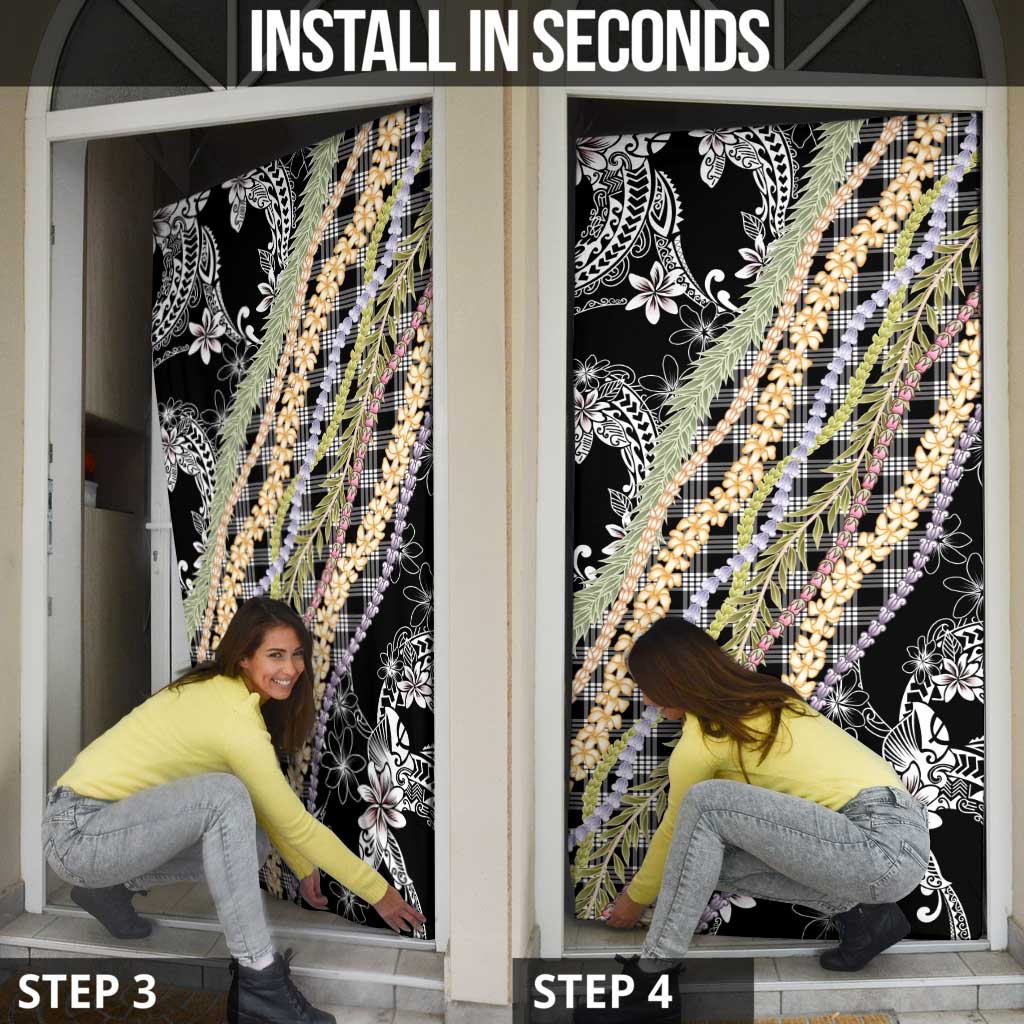 INSTALL IN SECONDS

STEP 3

STEP 4