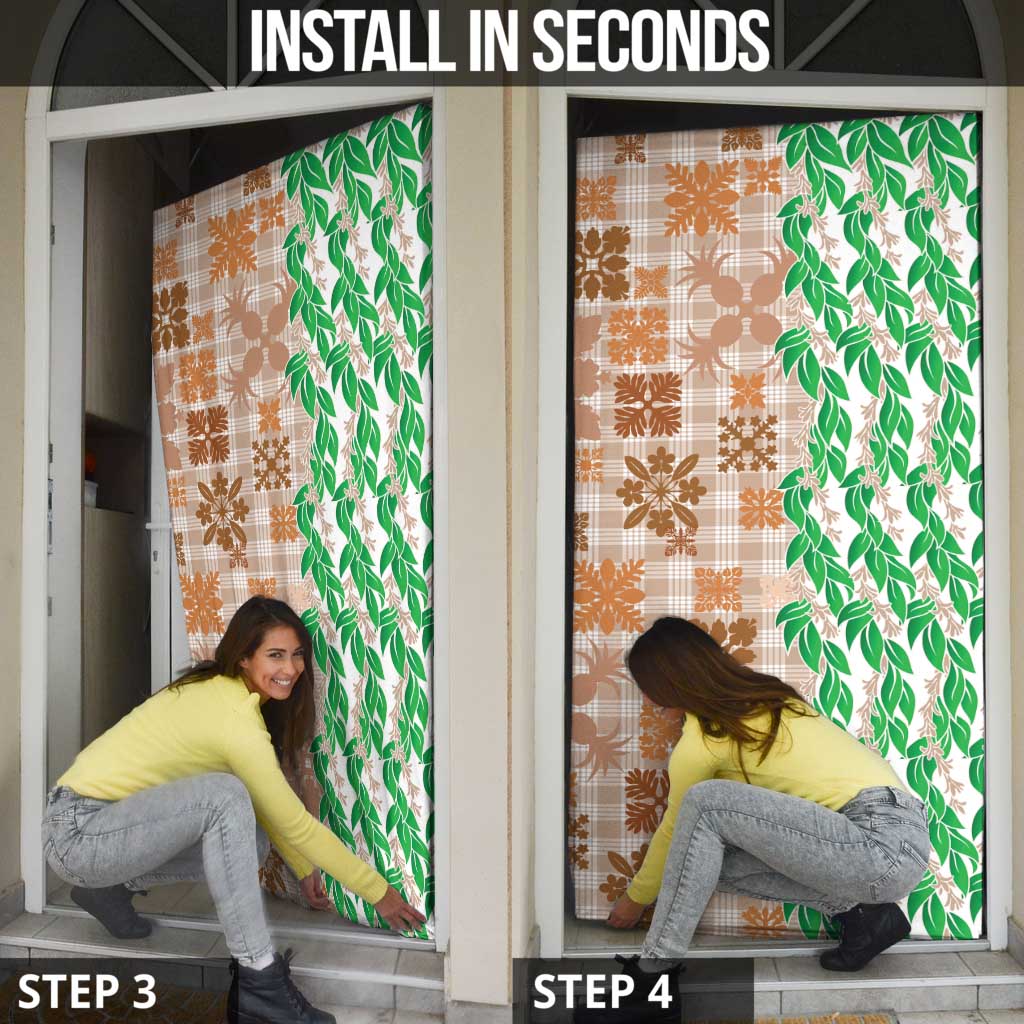 INSTALL IN SECONDS

STEP 3

STEP 4