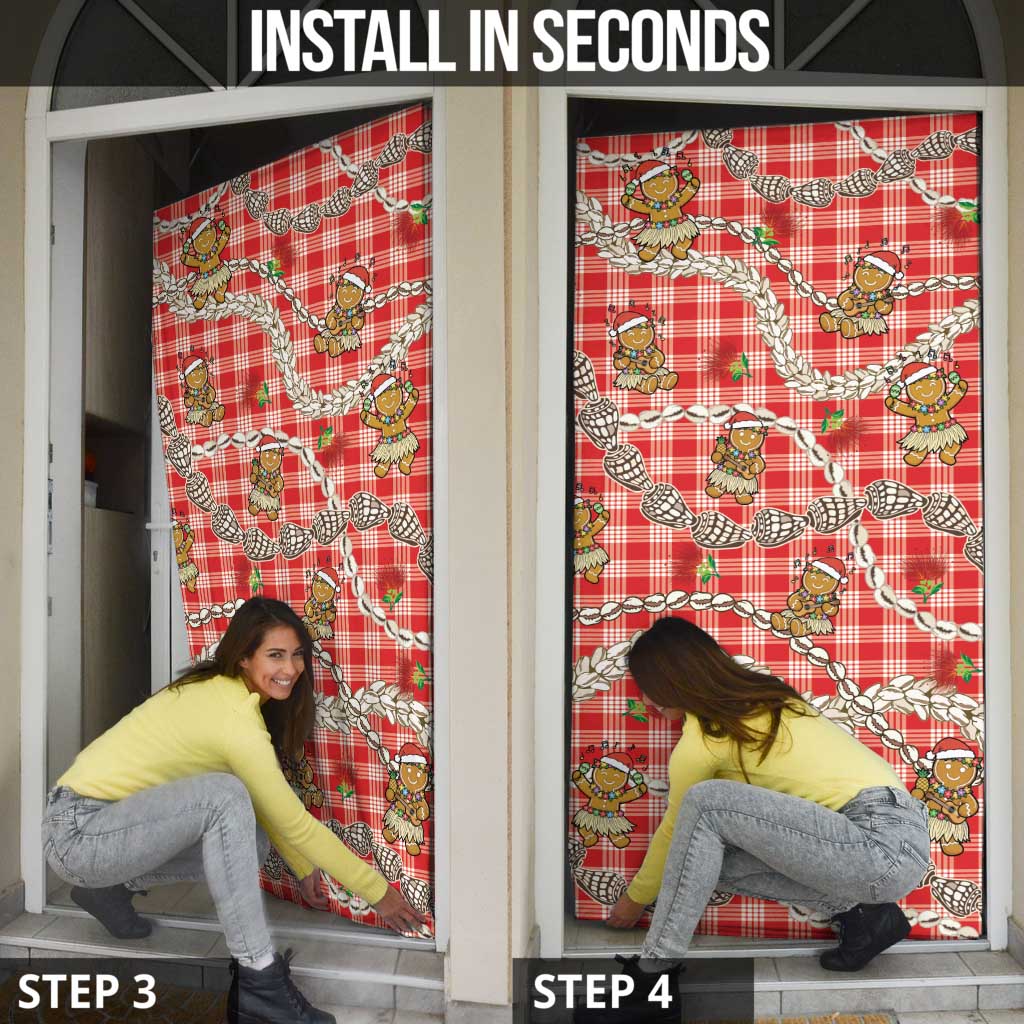 INSTALL IN SECONDS

STEP 3

STEP 4