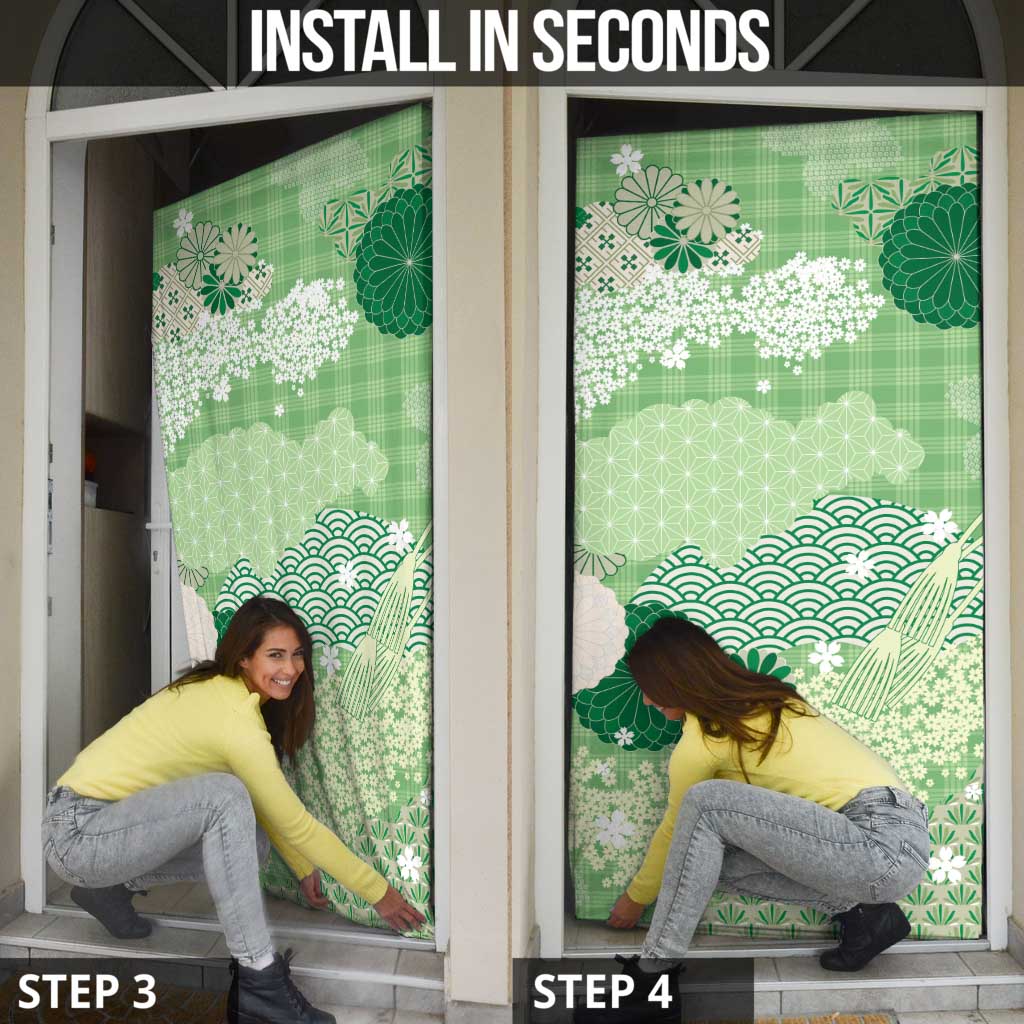 INSTALL IN SECONDS

STEP 3

STEP 4