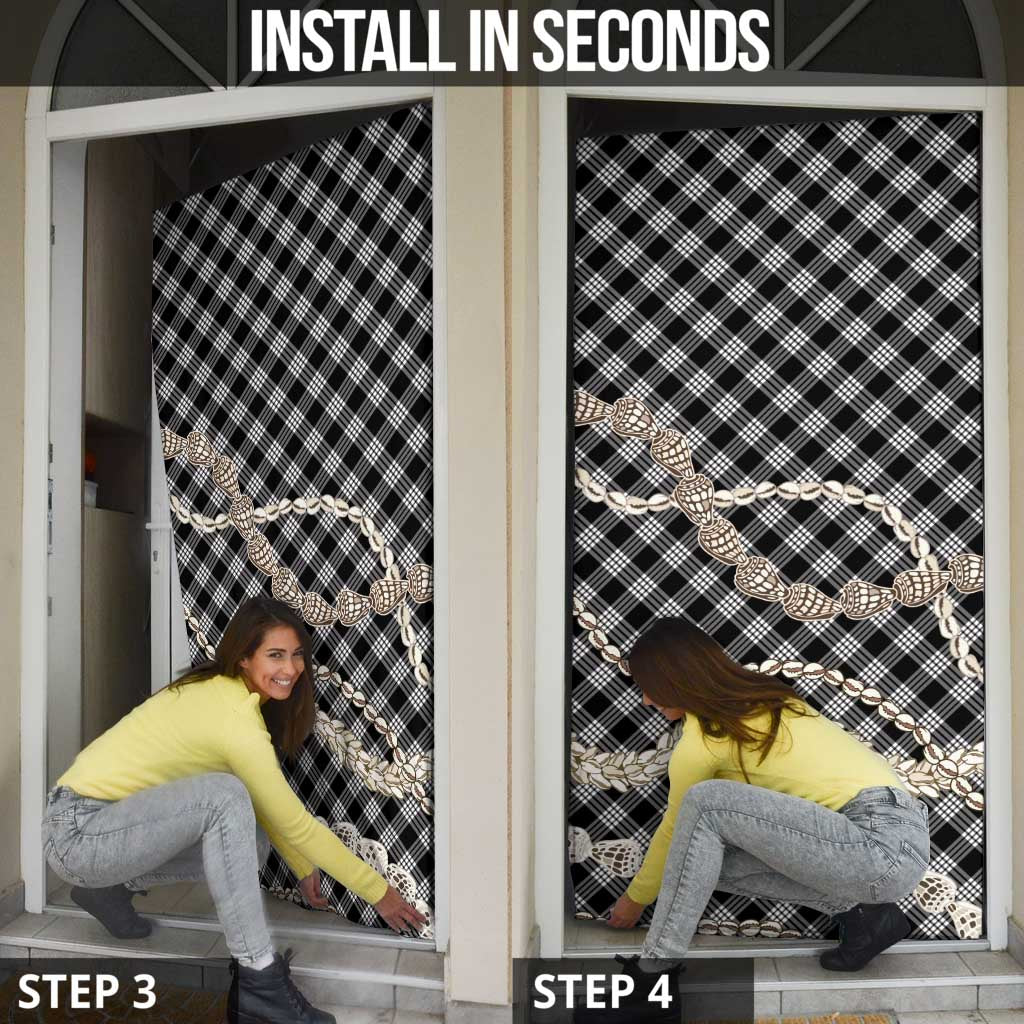 INSTALL IN SECONDS

STEP 3

STEP 4