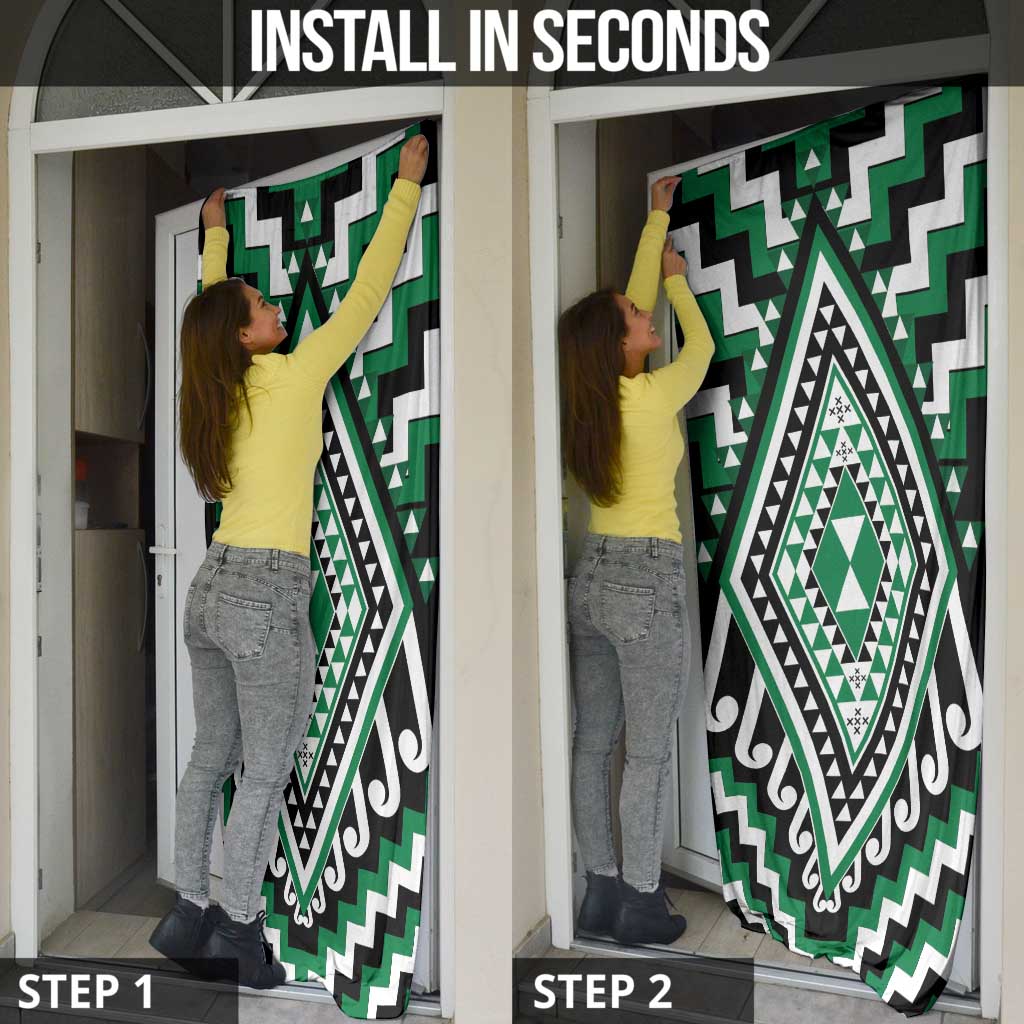 INSTALL IN SECONDS

STEP 1

STEP 2