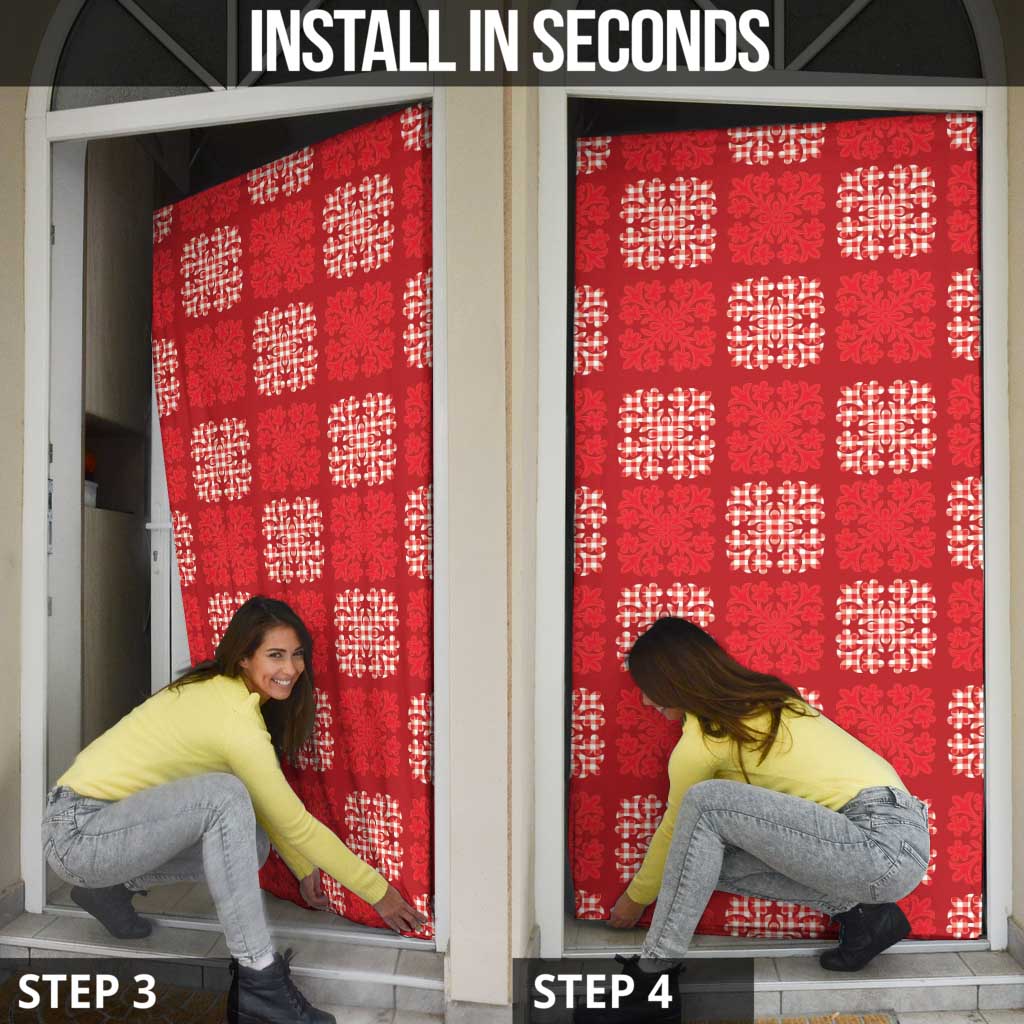 INSTALL IN SECONDS

STEP 3

STEP 4