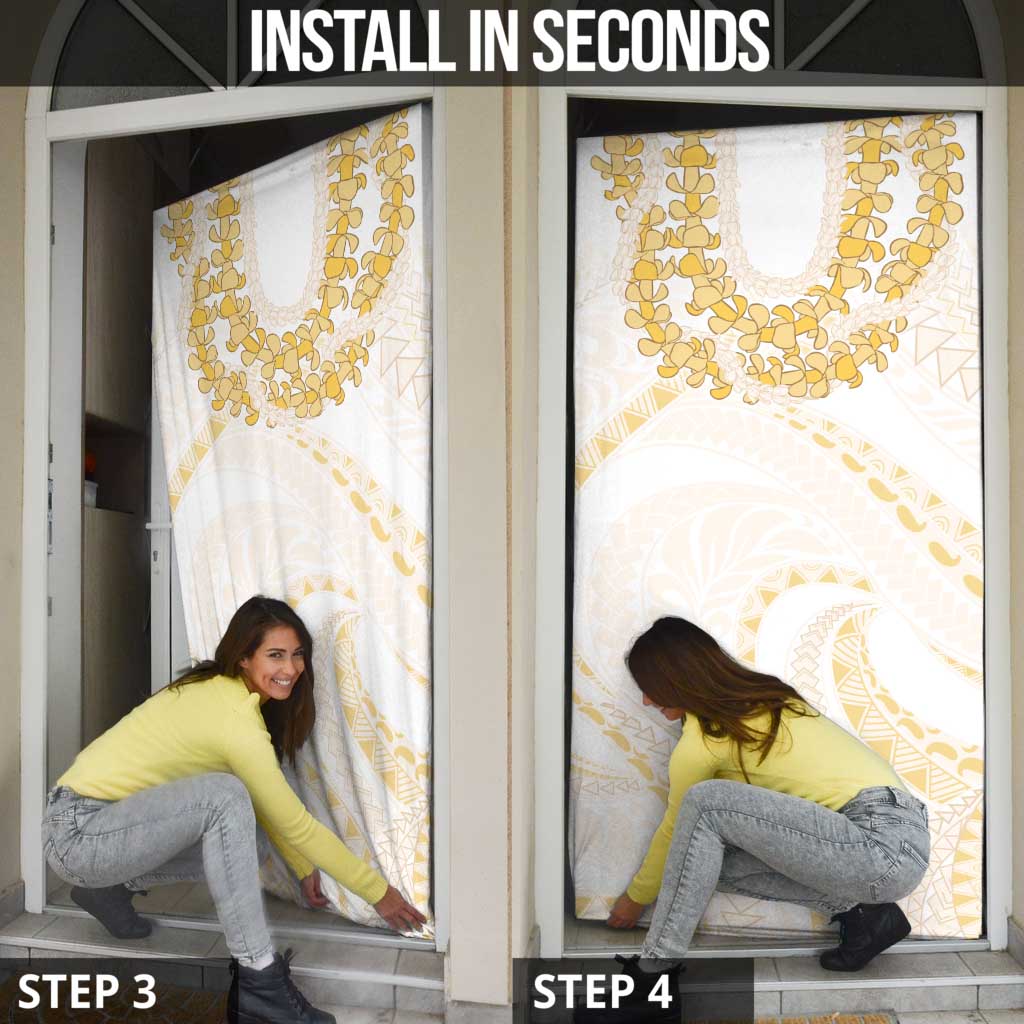 INSTALL IN SECONDS

STEP 3

STEP 4