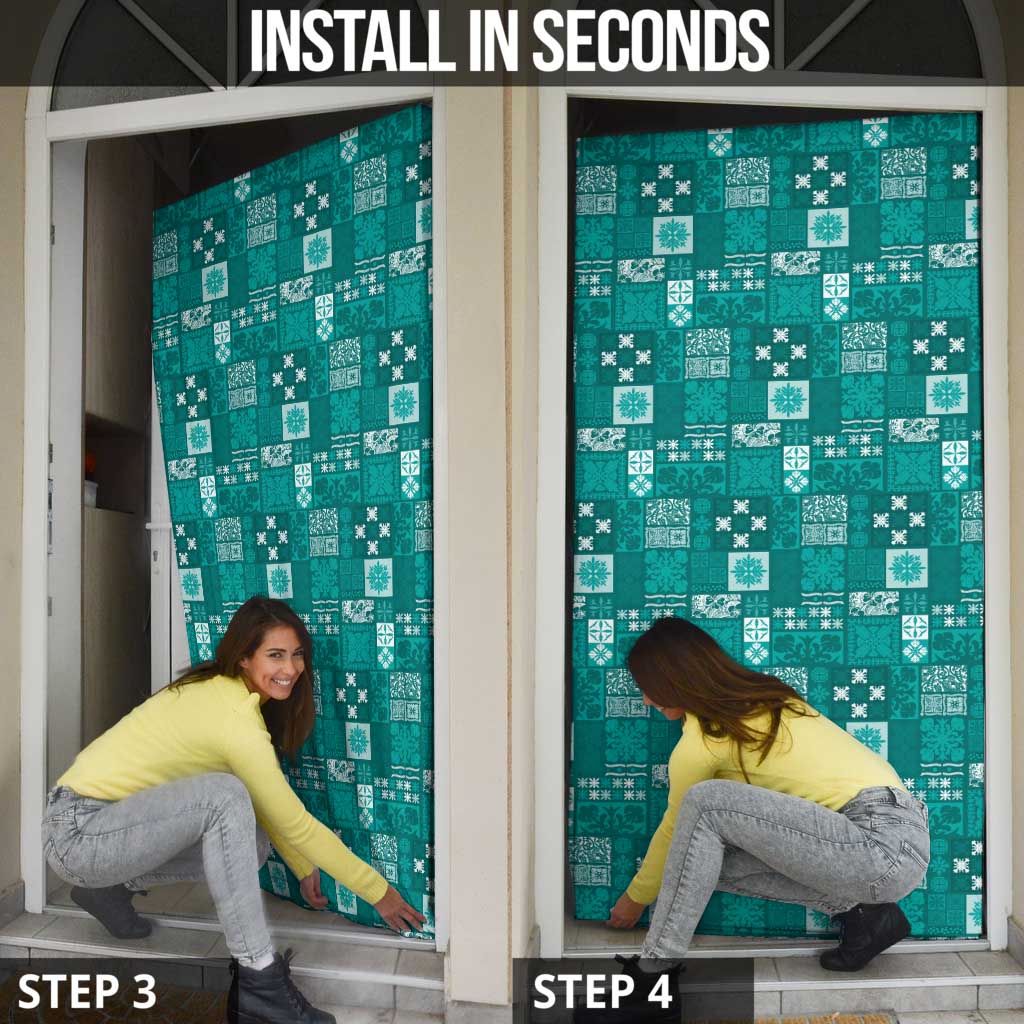 INSTALL IN SECONDS

STEP 3

STEP 4