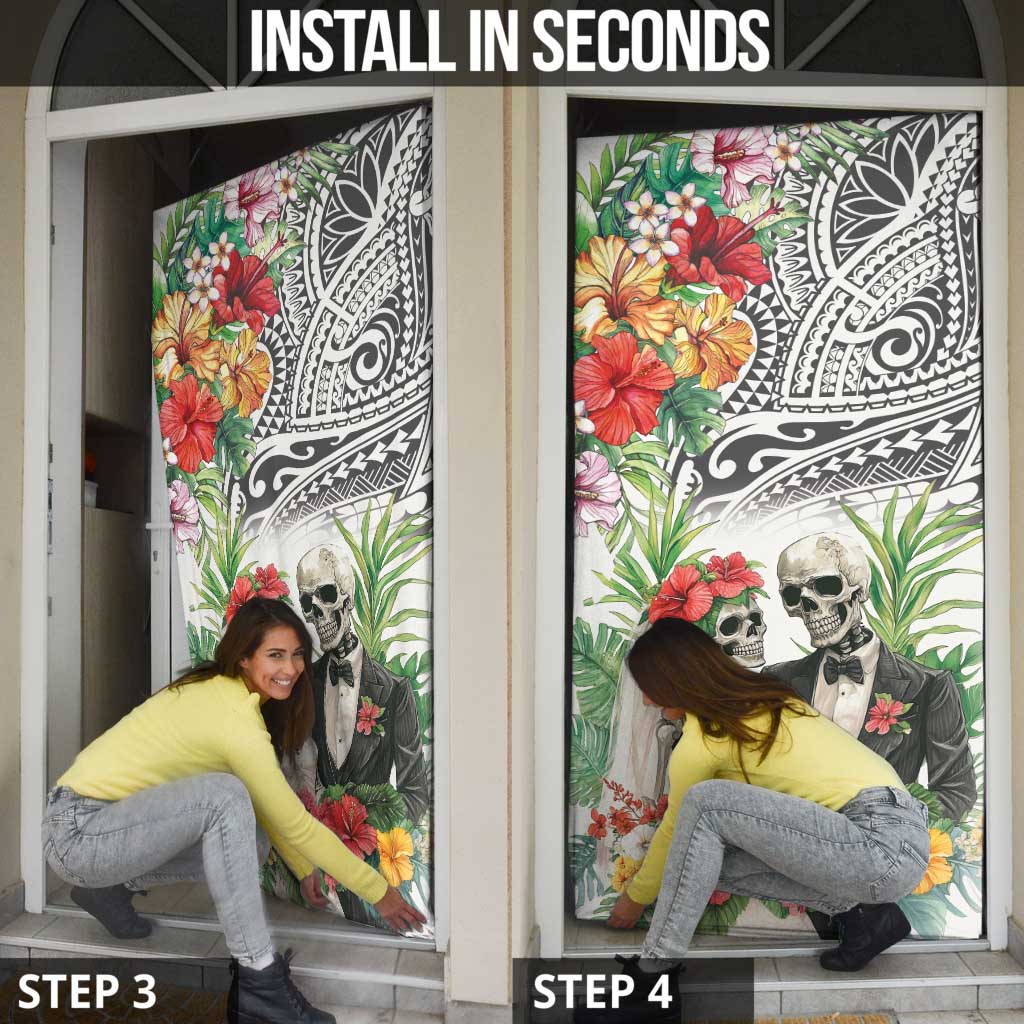 INSTALL IN SECONDS

STEP 3

STEP 4