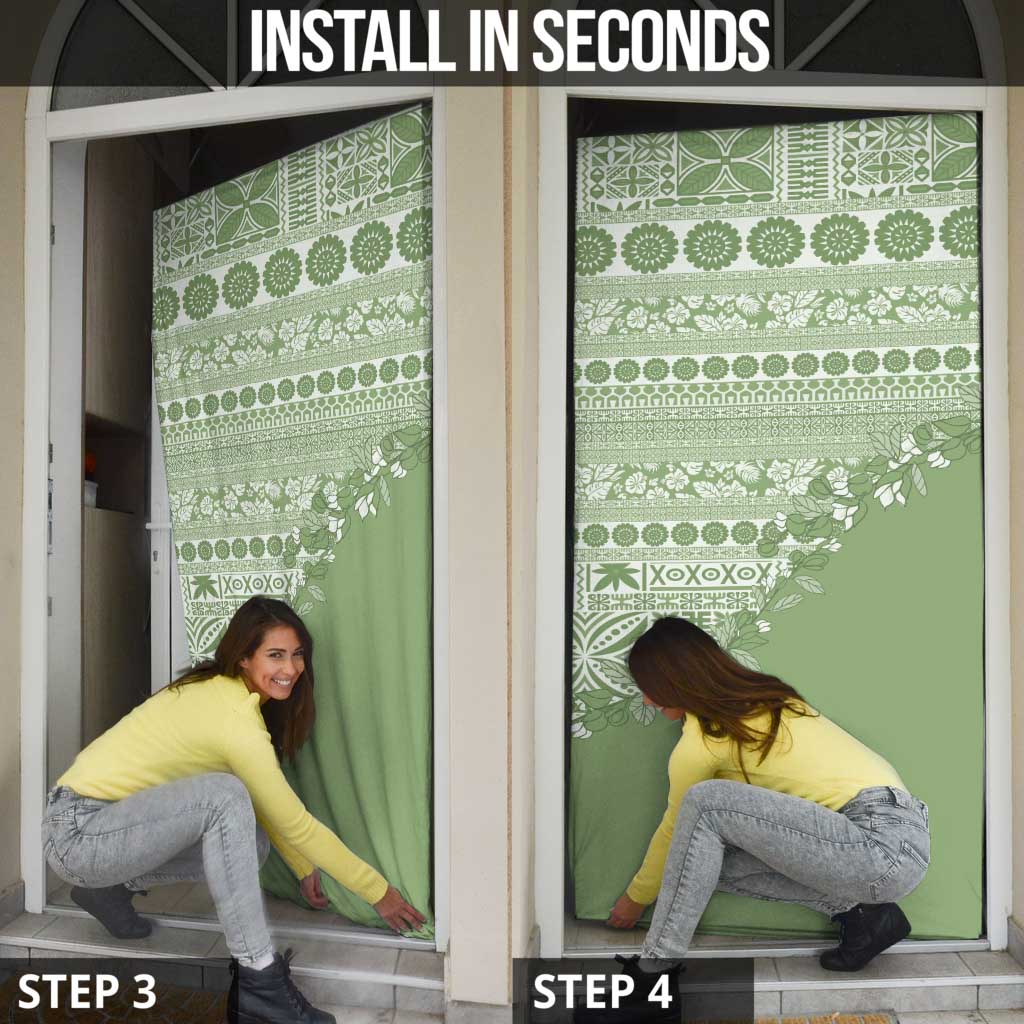 INSTALL IN SECONDS

STEP 3

STEP 4