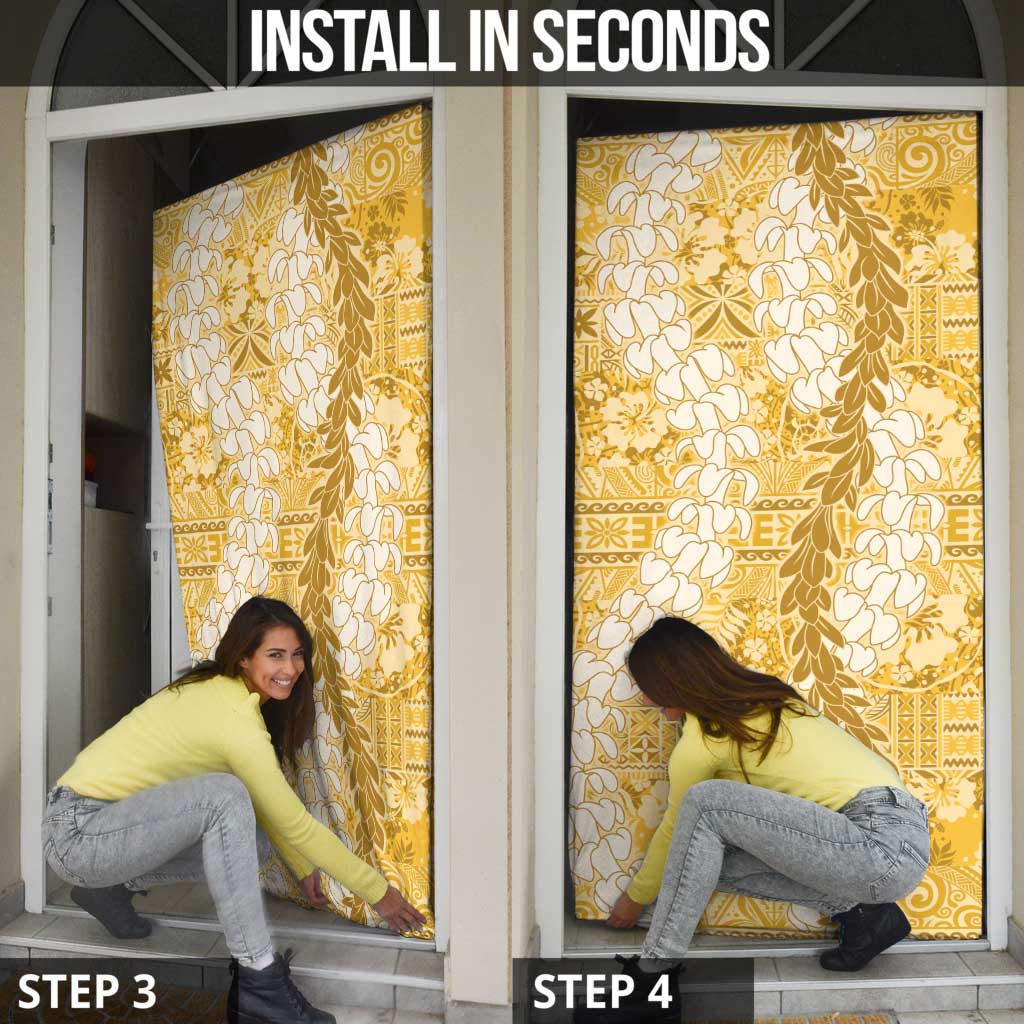 INSTALL IN SECONDS

STEP 3

STEP 4