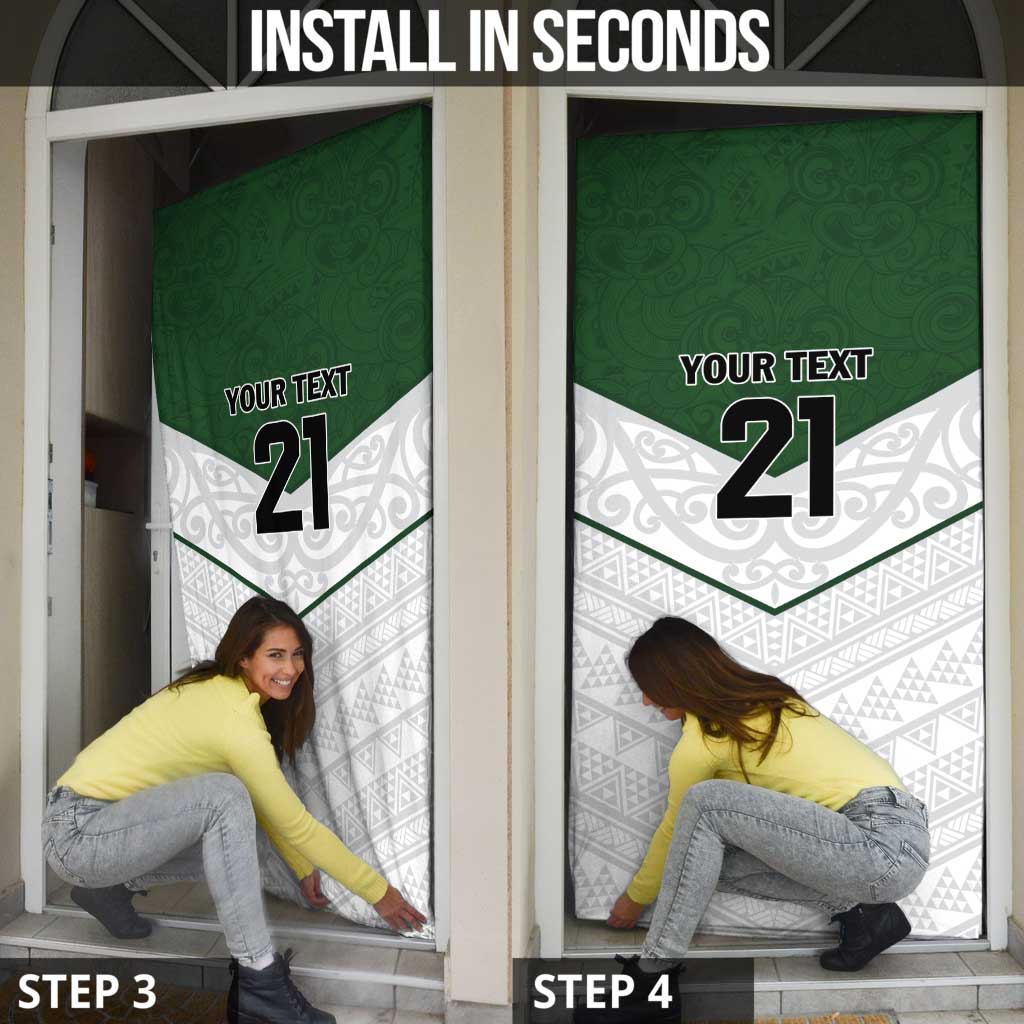 INSTALL IN SECONDS

YOUR TEXT
21

YOUR TEXT
21

STEP 3

STEP 4