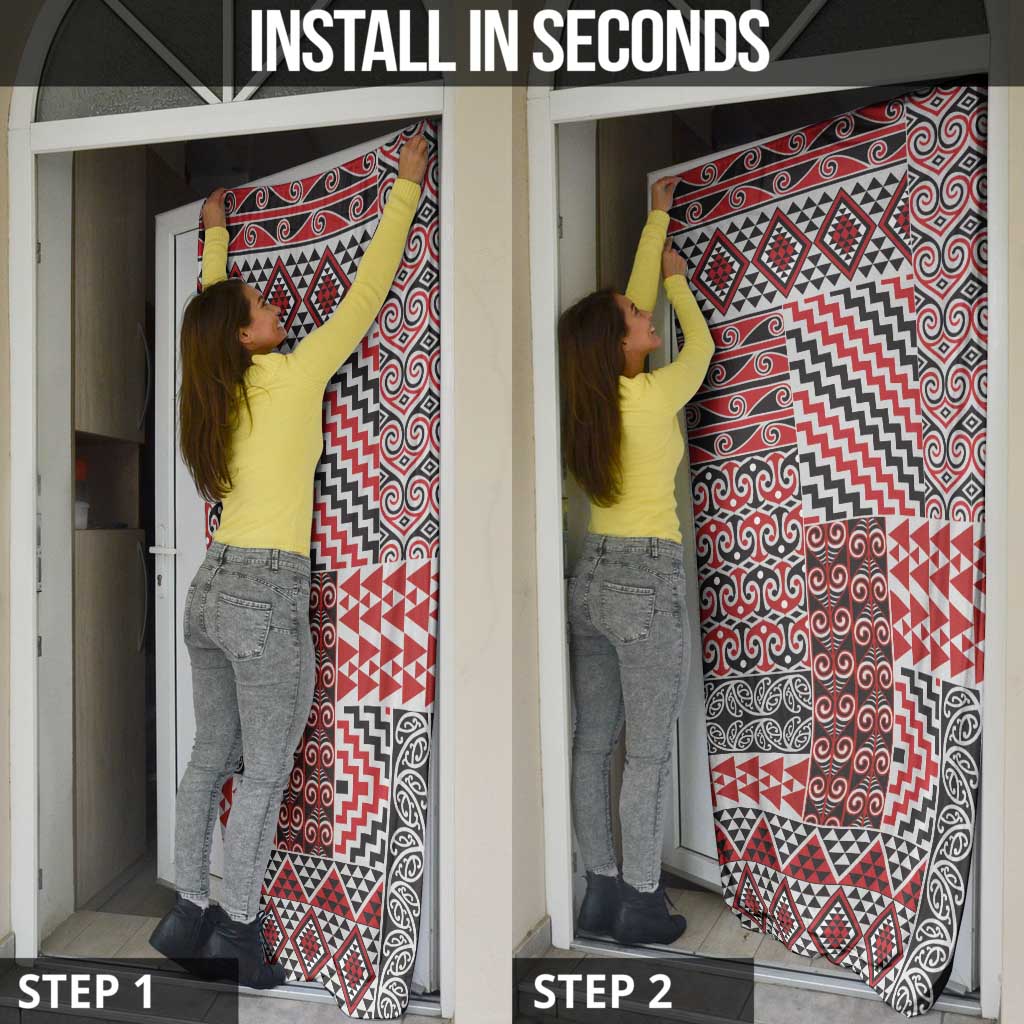 INSTALL IN SECONDS

STEP 1

STEP 2