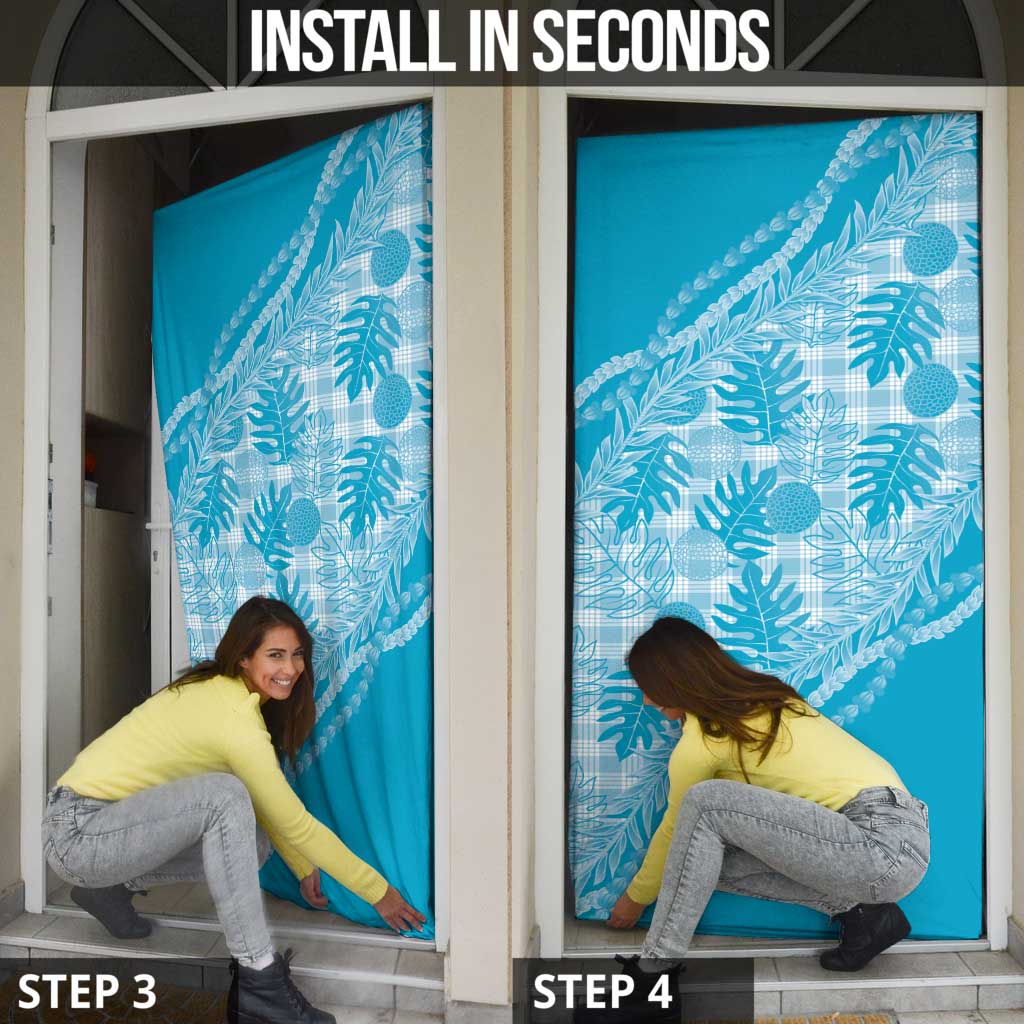 INSTALL IN SECONDS

STEP 3

STEP 4