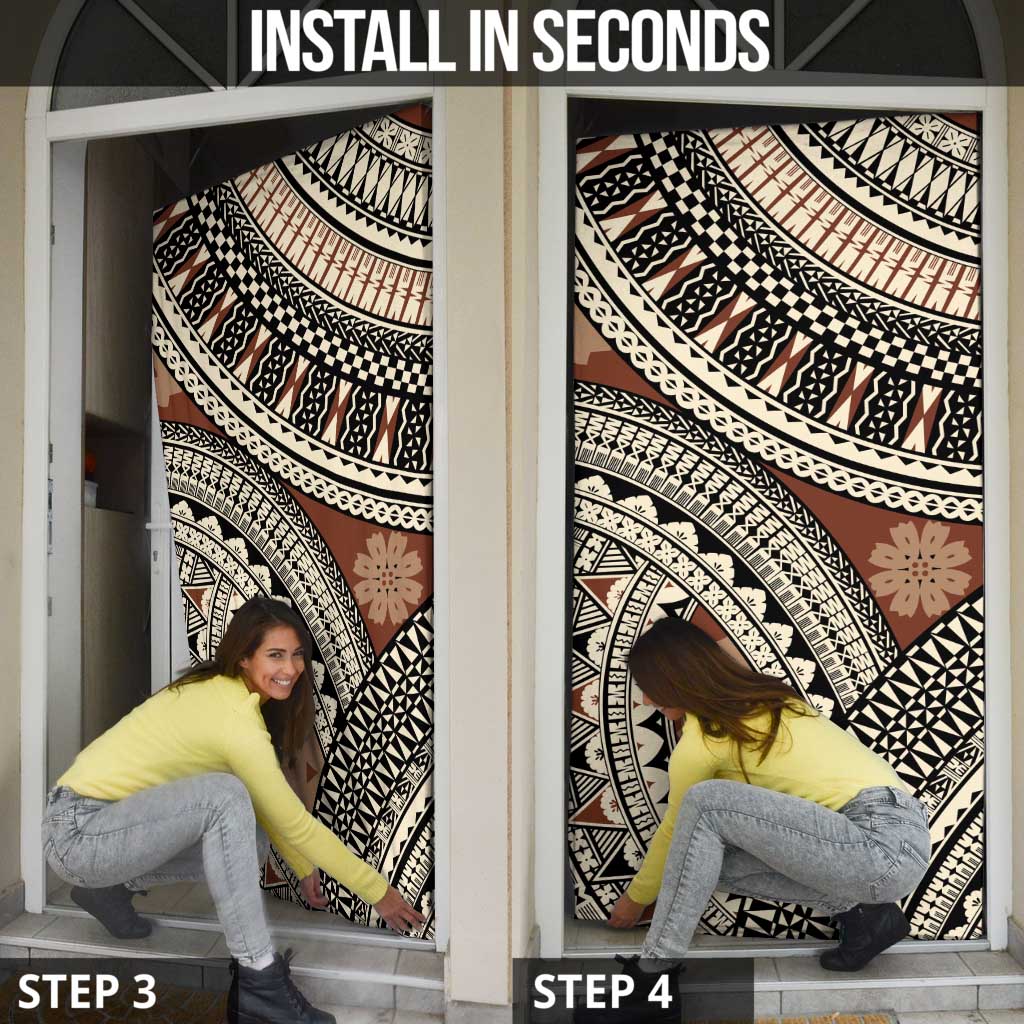 INSTALL IN SECONDS

STEP 3

STEP 4