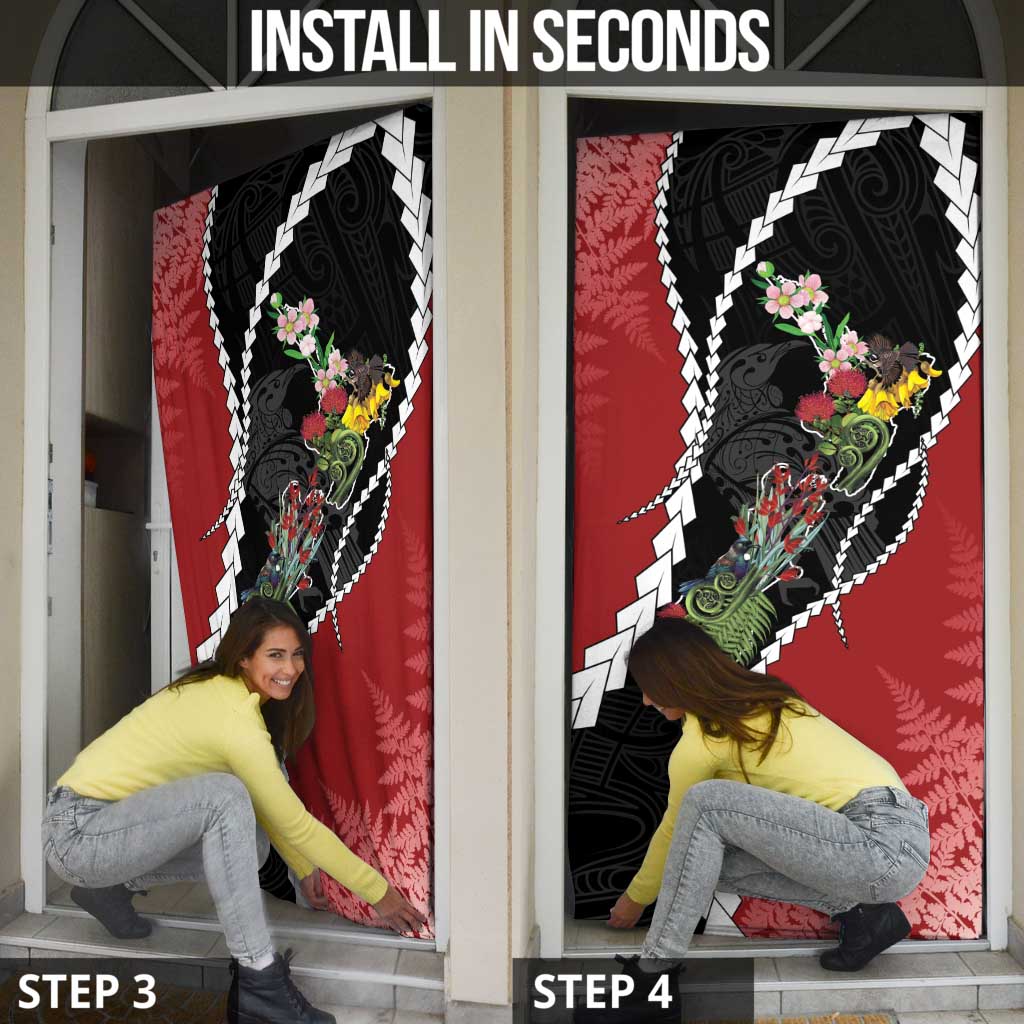 INSTALL IN SECONDS

STEP 3

STEP 4