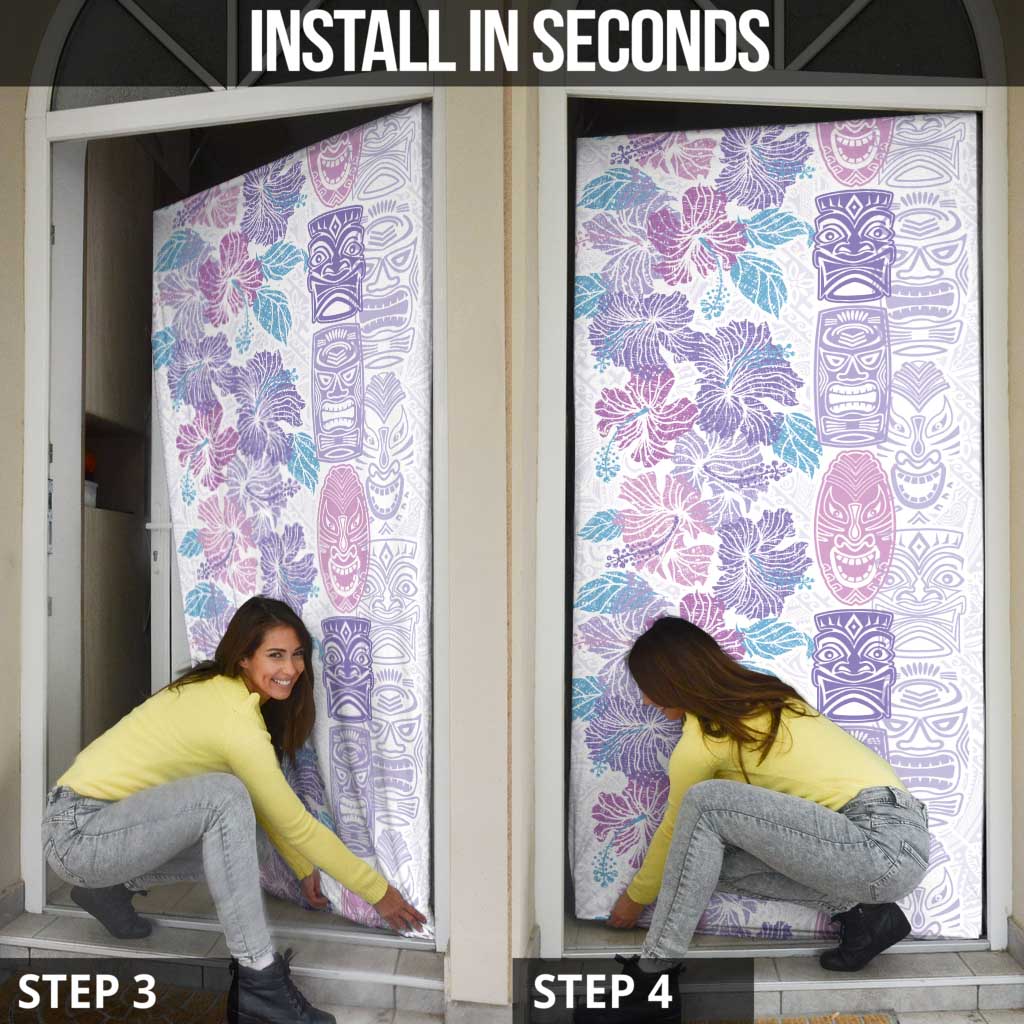 INSTALL IN SECONDS

STEP 3

STEP 4