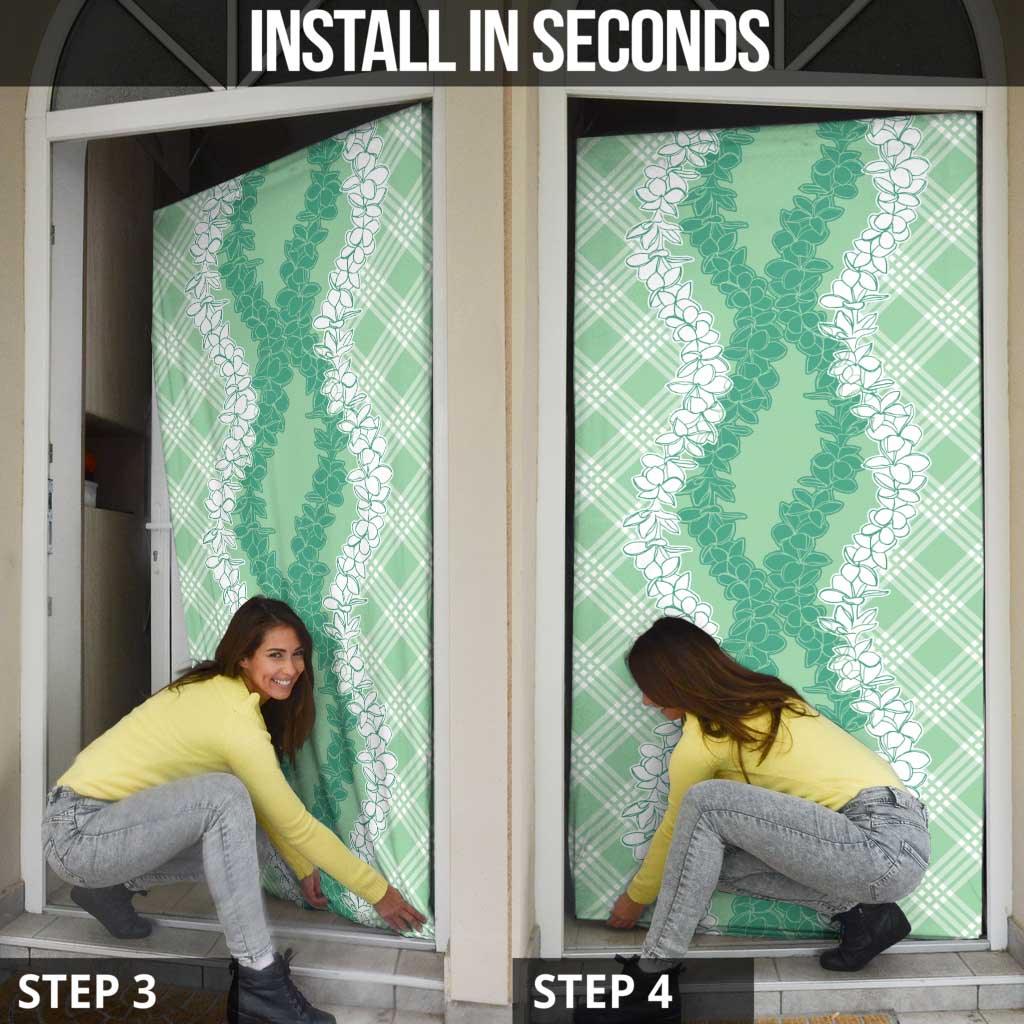 INSTALL IN SECONDS

STEP 3

STEP 4