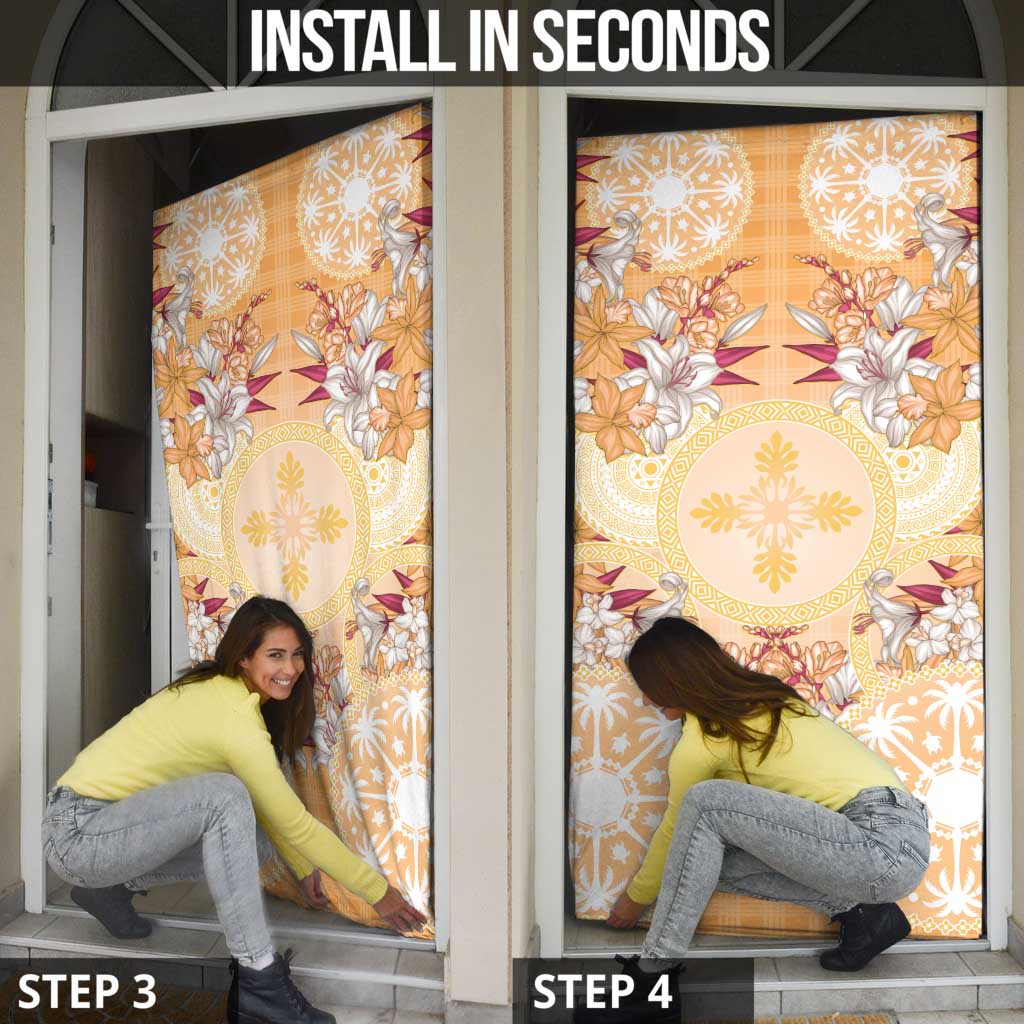 INSTALL IN SECONDS

STEP 3

STEP 4