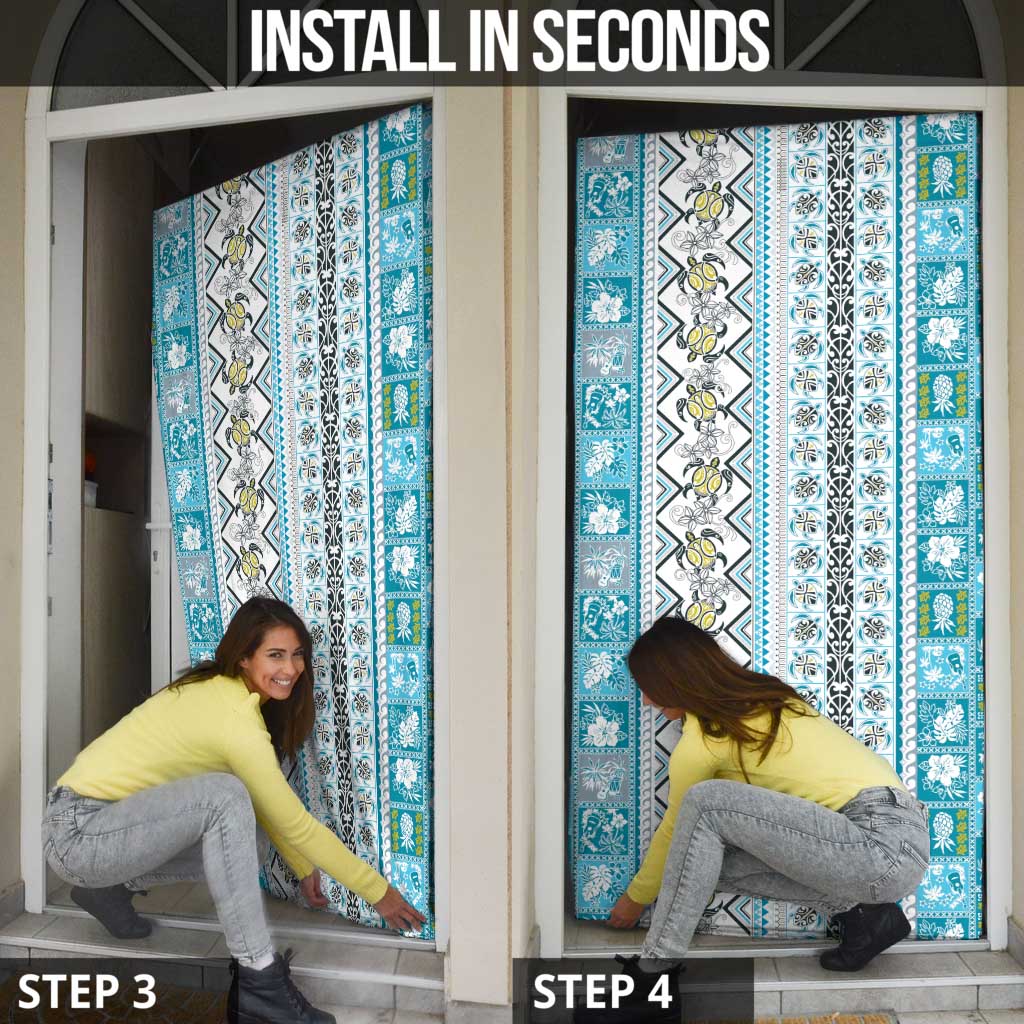 INSTALL IN SECONDS

STEP 3

STEP 4