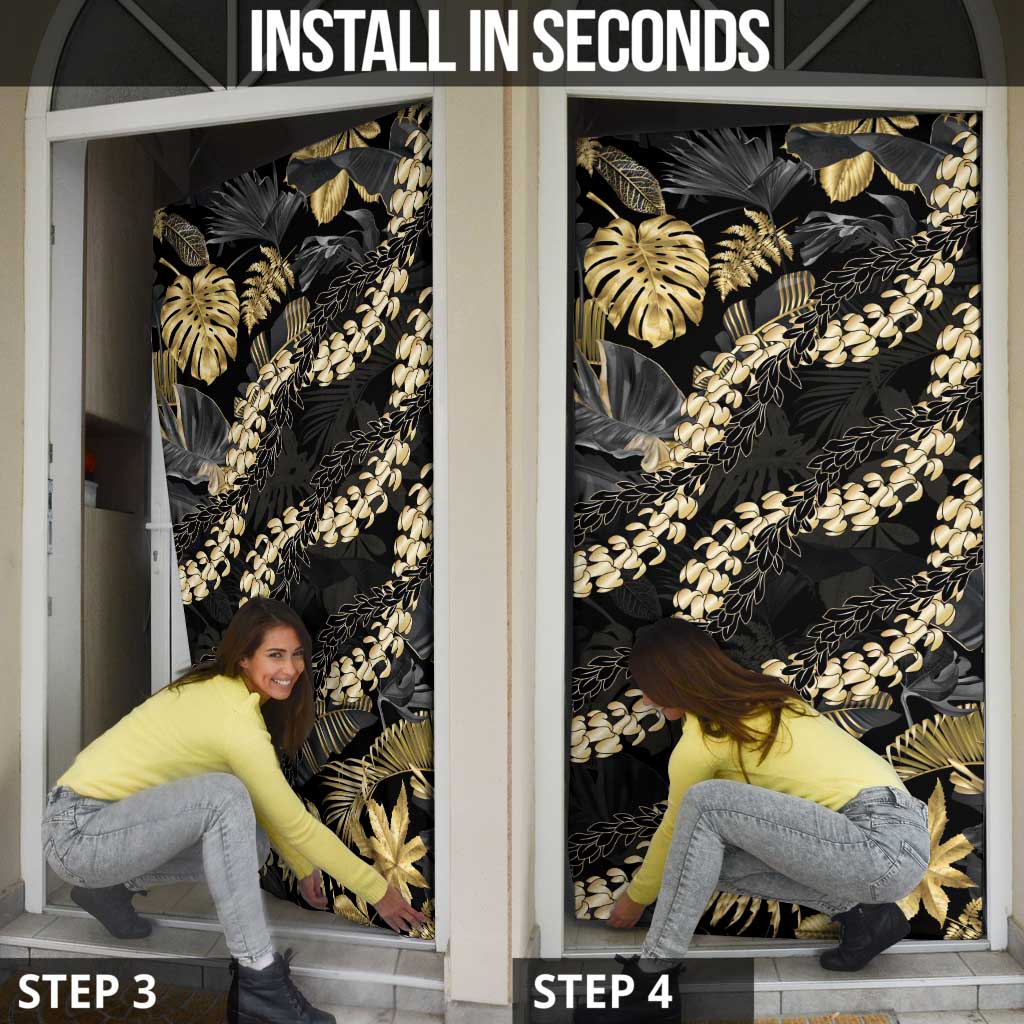 INSTALL IN SECONDS

STEP 3

STEP 4