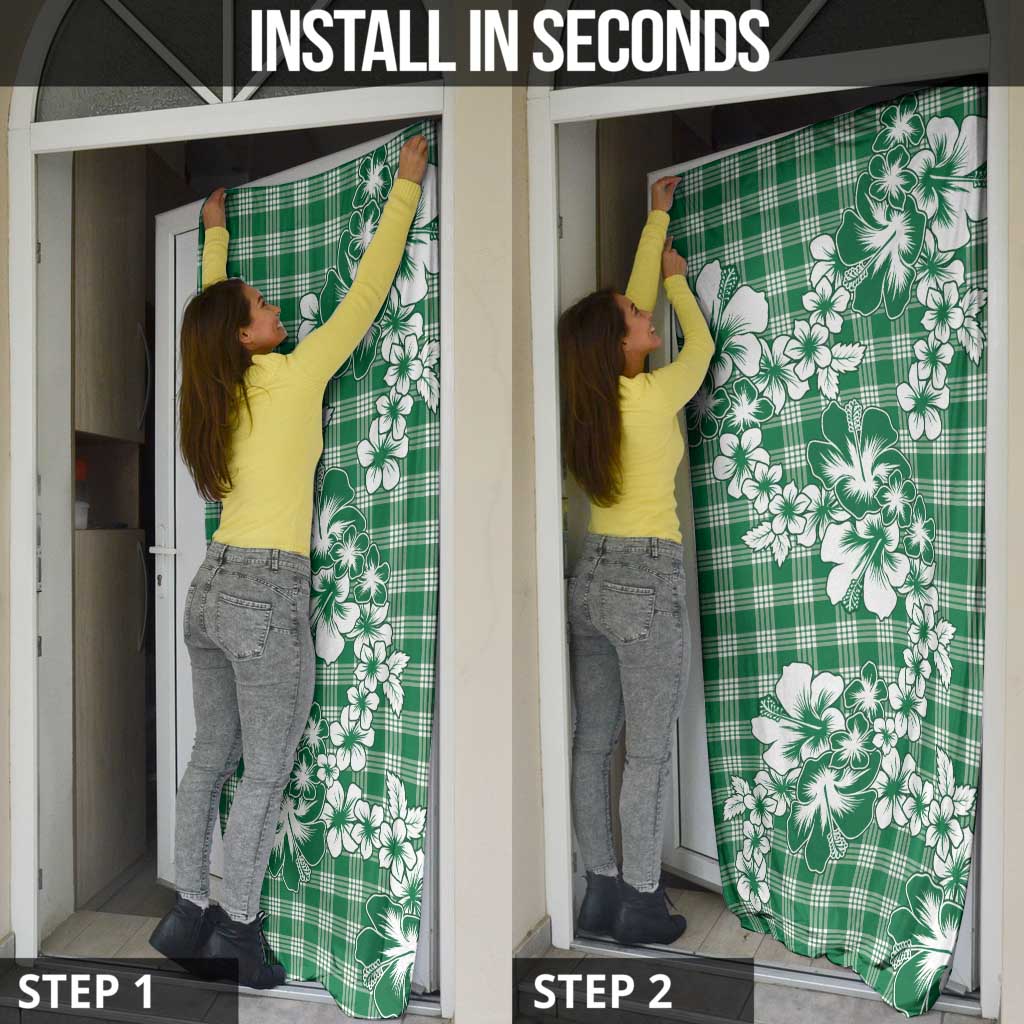 INSTALL IN SECONDS

STEP 1

STEP 2