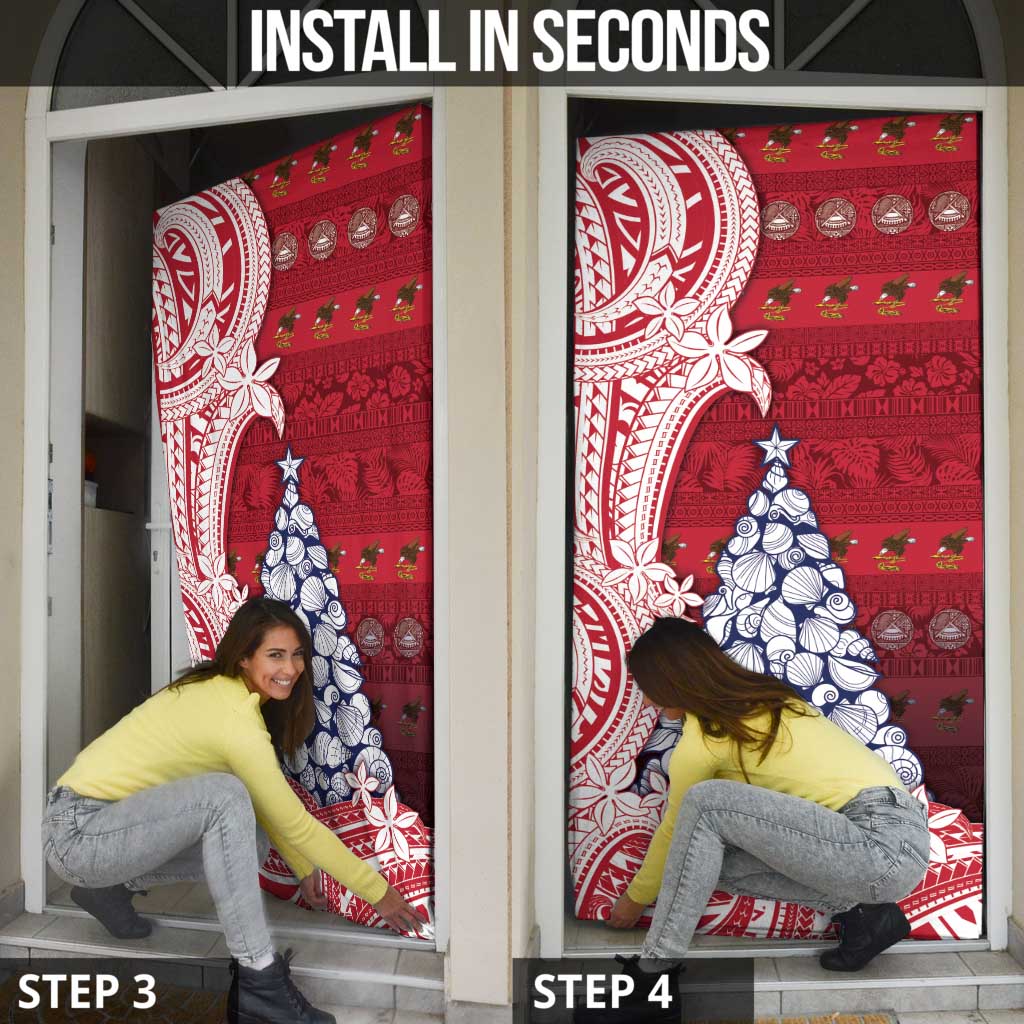 INSTALL IN SECONDS

STEP 3

STEP 4